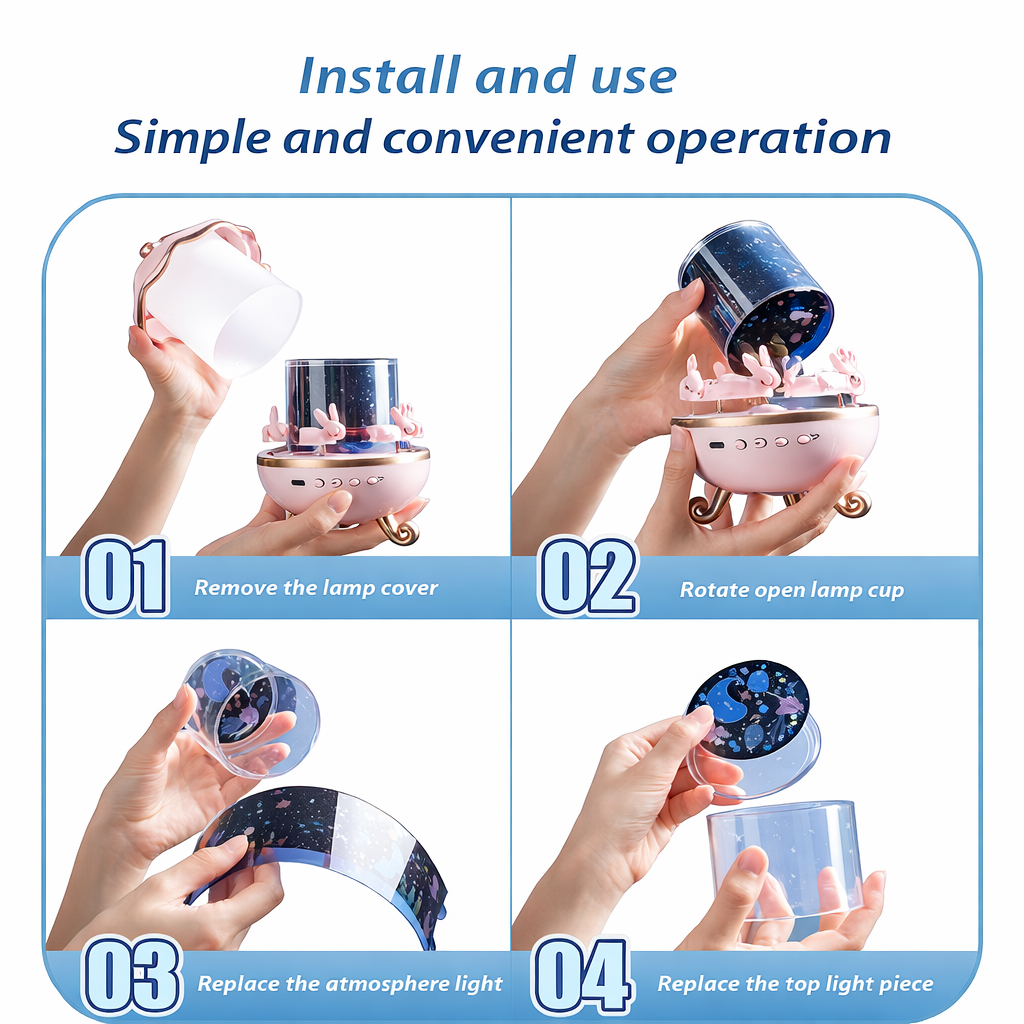 Install and use
Simple and convenient operation

01 Remove the lamp cover

02 Rotate open lamp cup

03 Replace the atmosphere light

04 Replace the top light piece